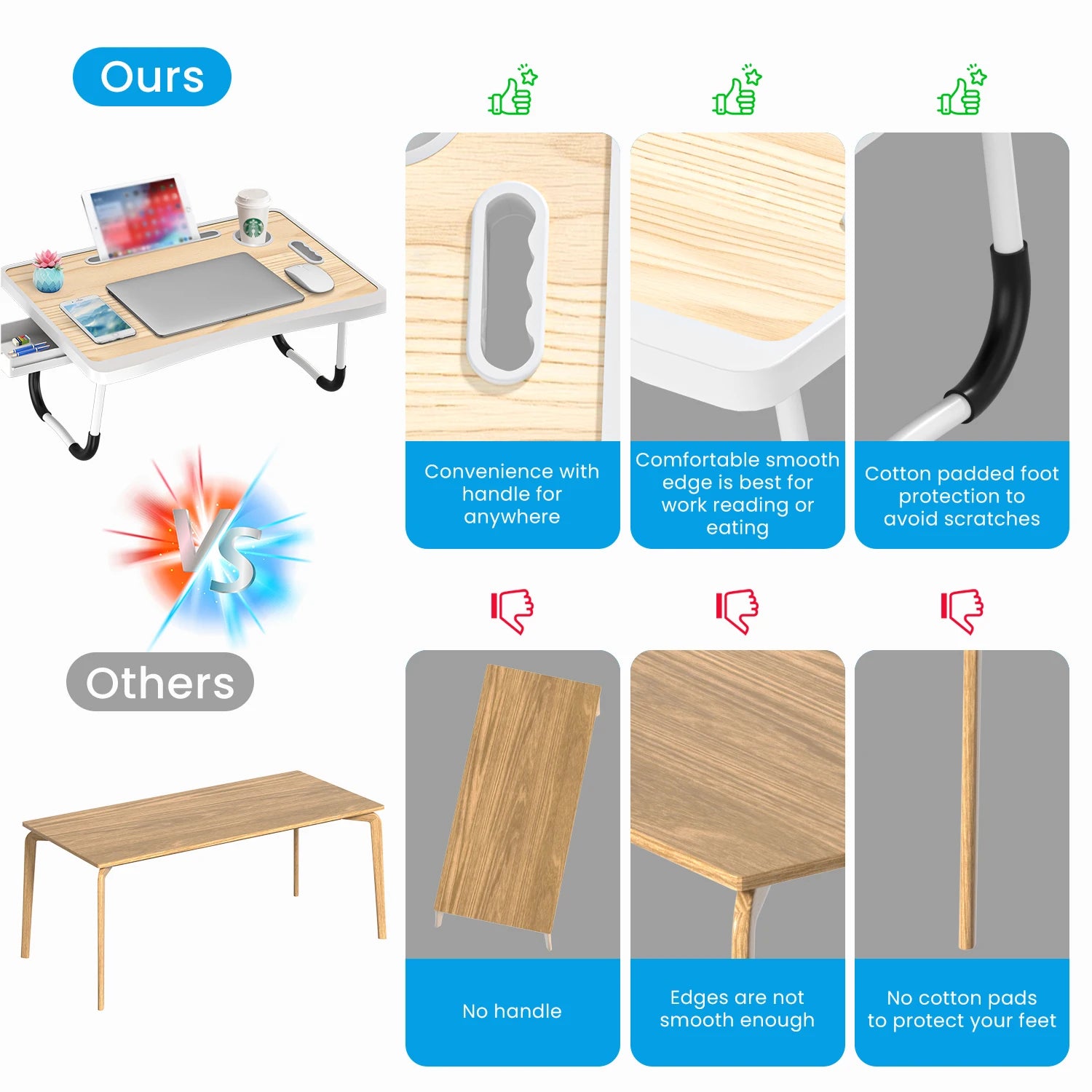 Ours

Convenience with handle for anywhere

Comfortable smooth edge is best for work reading or eating

Cotton padded foot protection to avoid scratches

VS

Others

No handle

Edges are not smooth enough

No cotton pads to protect your feet