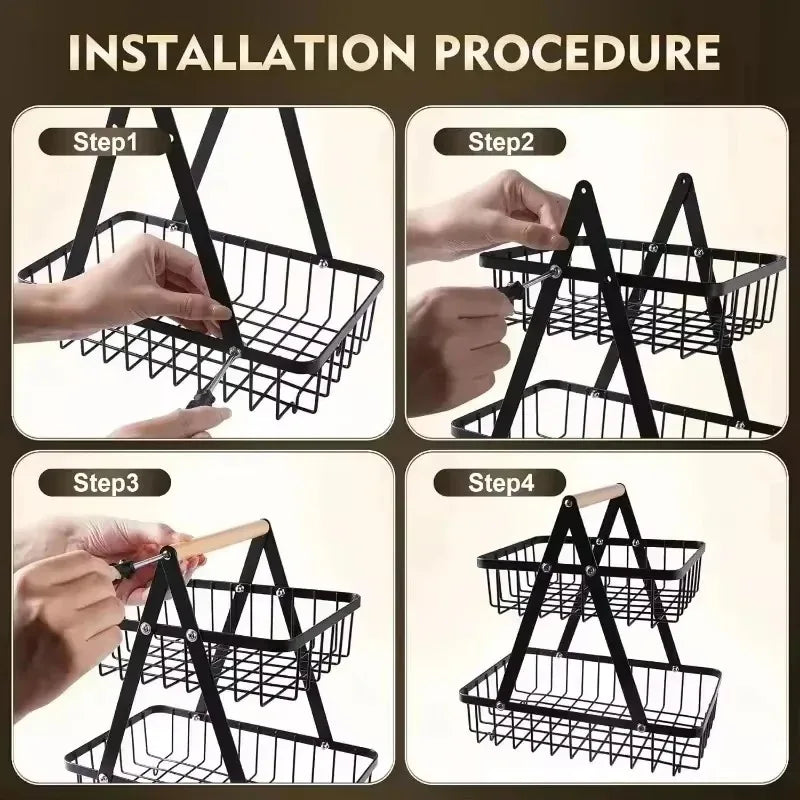 INSTALLATION PROCEDURE

Step1

Step2

Step3

Step4