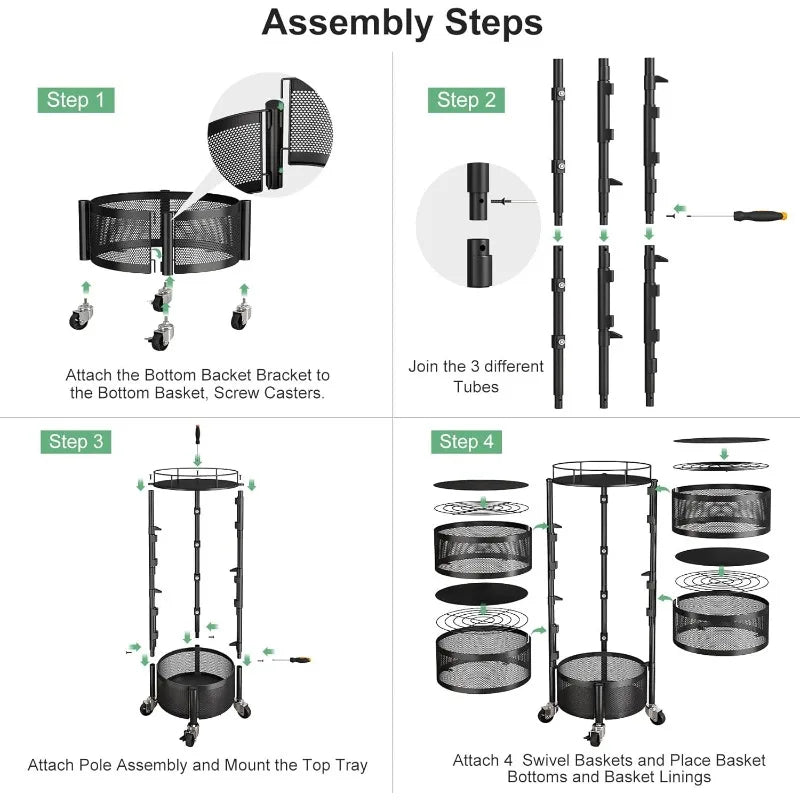 Assembly Steps

Step 1

Attach the Bottom Backet Bracket to the Bottom Basket, Screw Casters.

Step 2

Join the 3 different Tubes

Step 3

Attach Pole Assembly and Mount the Top Tray

Step 4

Attach 4 Swivel Baskets and Place Basket Bottoms and Basket Linings